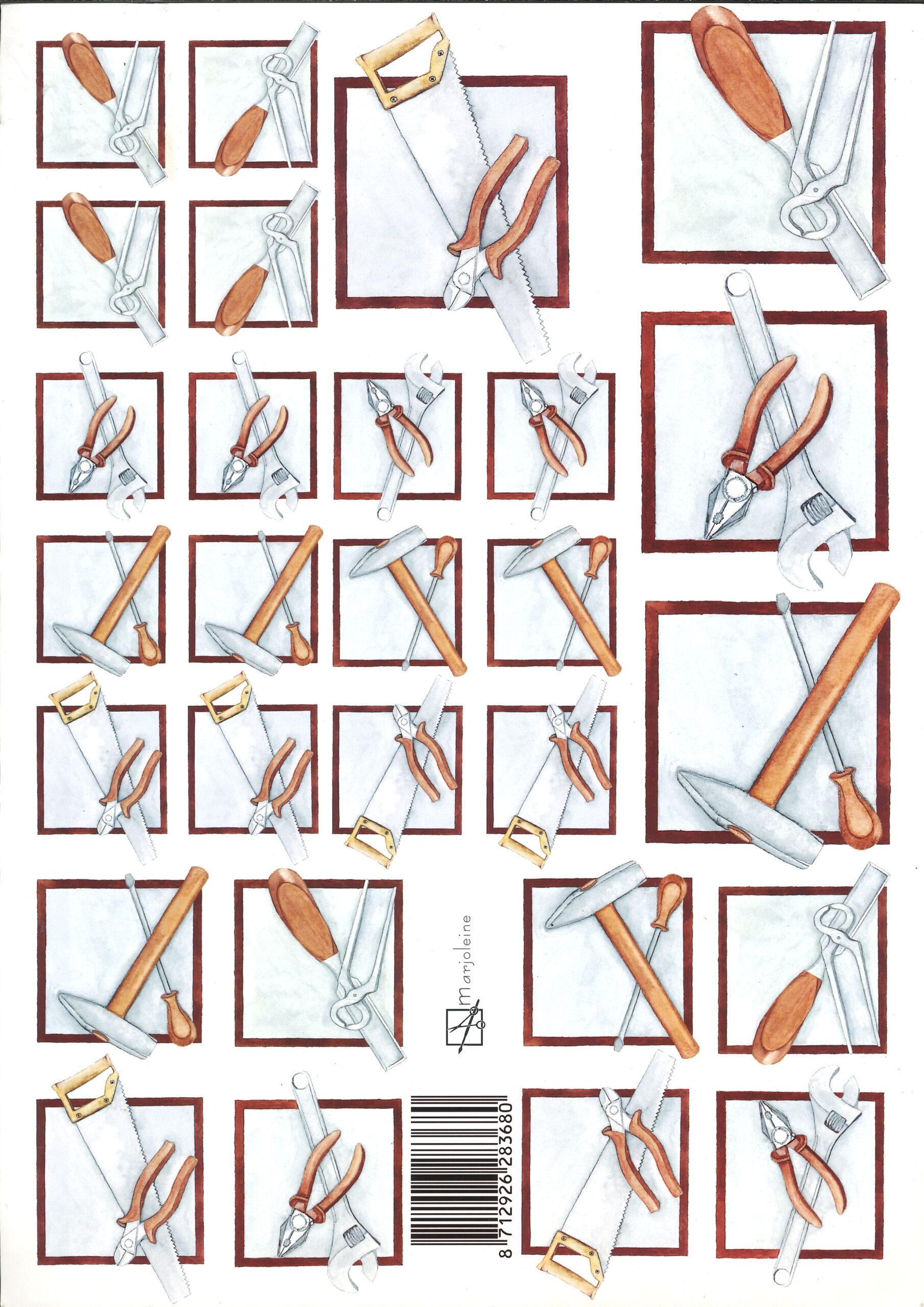 marjoleine

8 712926 283680